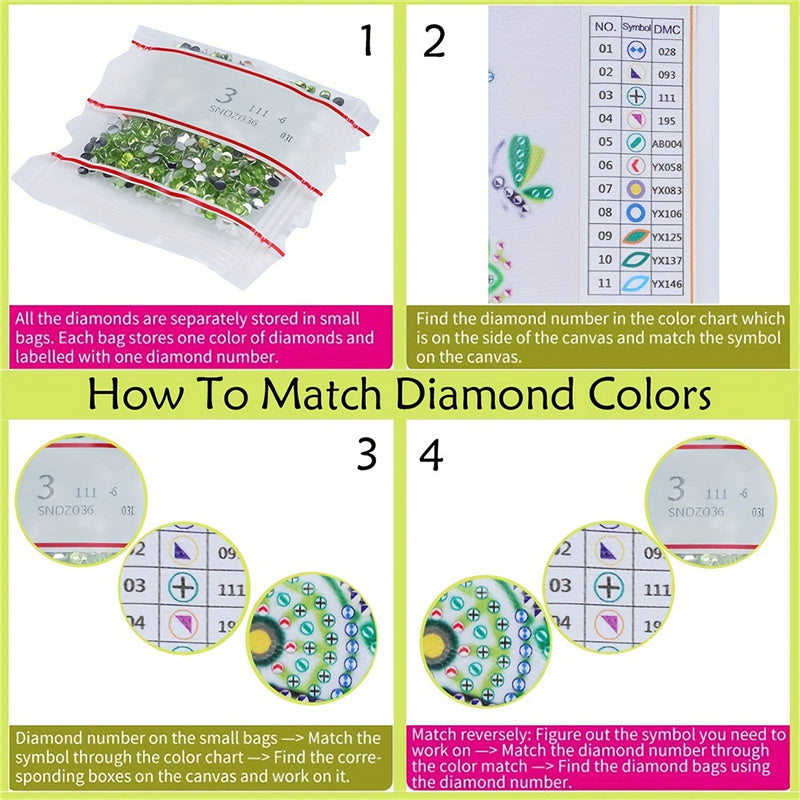 1

3
111 -6
SNDZ036 031

All the diamonds are separately stored in small bags. Each bag stores one color of diamonds and labelled with one diamond number.

2

| NO. | Symbol | DMC |
|---|---|---|
| 01 | | 028 |
| 02 | | 093 |
| 03 | | 111 |
| 04 | | 195 |
| 05 | | AB004 |
| 06 | | YX058 |
| 07 | | YX083 |
| 08 | | YX106 |
| 09 | | YX125 |
| 10 | | YX137 |
| 11 | | YX146 |

Find the diamond number in the color chart which is on the side of the canvas and match the symbol on the canvas.

How To Match Diamond Colors

3

3 111 -6
SNDZ036 031

02 09
03 111
04 19

Diamond number on the small bags —> Match the symbol through the color chart —> Find the corresponding boxes on the canvas and work on it.

4

3 111 -6
SNDZ036 031

02 09
03 111
04 19

Match reversely: Figure out the symbol you need to work on —> Match the diamond number through the color match —> Find the diamond bags using the diamond number.